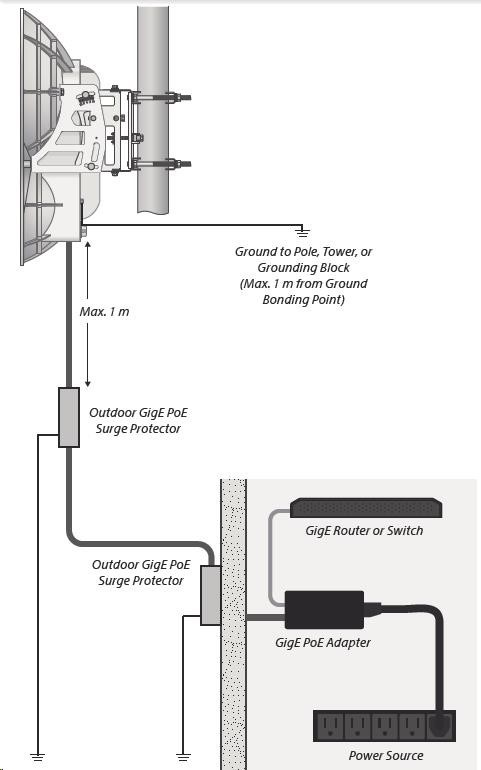 Ground to Pole, Tower, or Grounding Block (Max. 1 m from Ground Bonding Point)

Max. 1 m

Outdoor GigE PoE Surge Protector

GigE Router or Switch

Outdoor GigE PoE Surge Protector

GigE PoE Adapter

Power Source