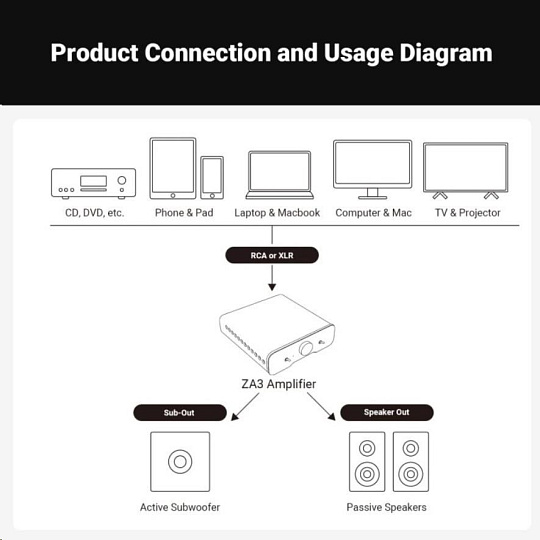 Product Connection and Usage Diagram

CD, DVD, etc.
Phone & Pad
Laptop & Macbook
Computer & Mac
TV & Projector

RCA or XLR

ZA3 Amplifier

Sub-Out
Speaker Out

Active Subwoofer
Passive Speakers