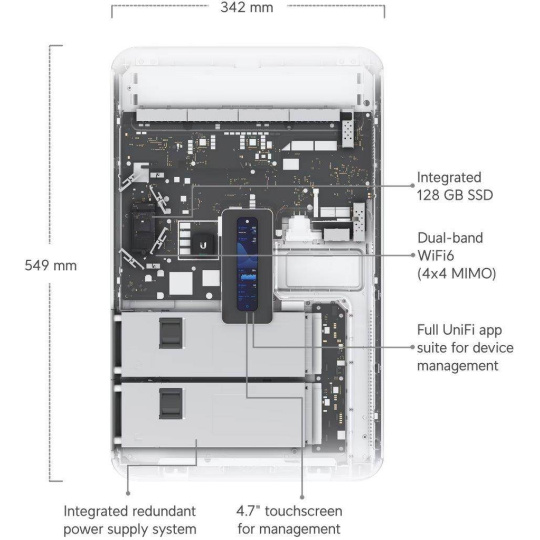 342 mm

549 mm

Integrated 128 GB SSD

Dual-band WiFi6 (4x4 MIMO)

Full UniFi app suite for device management

Integrated redundant power supply system

4.7" touchscreen for management