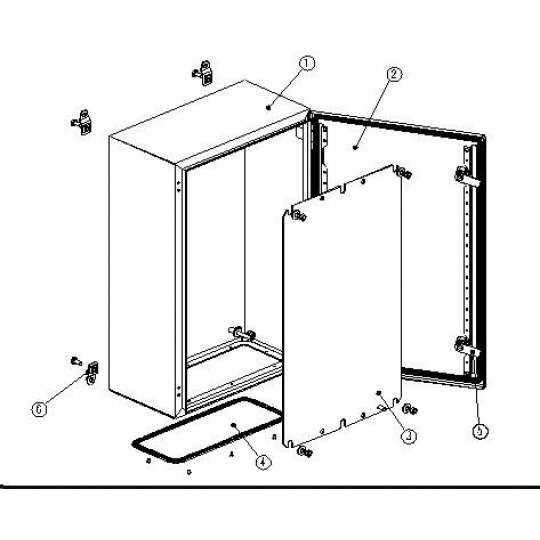 1

2

6

4

3

5