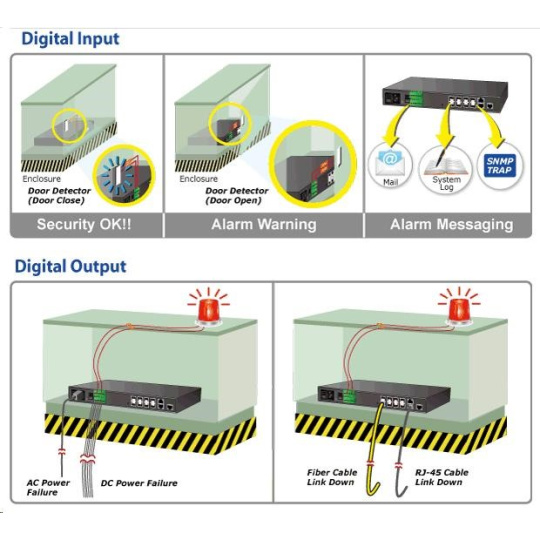 Digital Input

Enclosure
Door Detector
(Door Close)

Security OK!!

Enclosure
Door Detector
(Door Open)

Alarm Warning

Mail
System Log
SNMP TRAP

Alarm Messaging

Digital Output

AC Power Failure
DC Power Failure

Fiber Cable Link Down
RJ-45 Cable Link Down